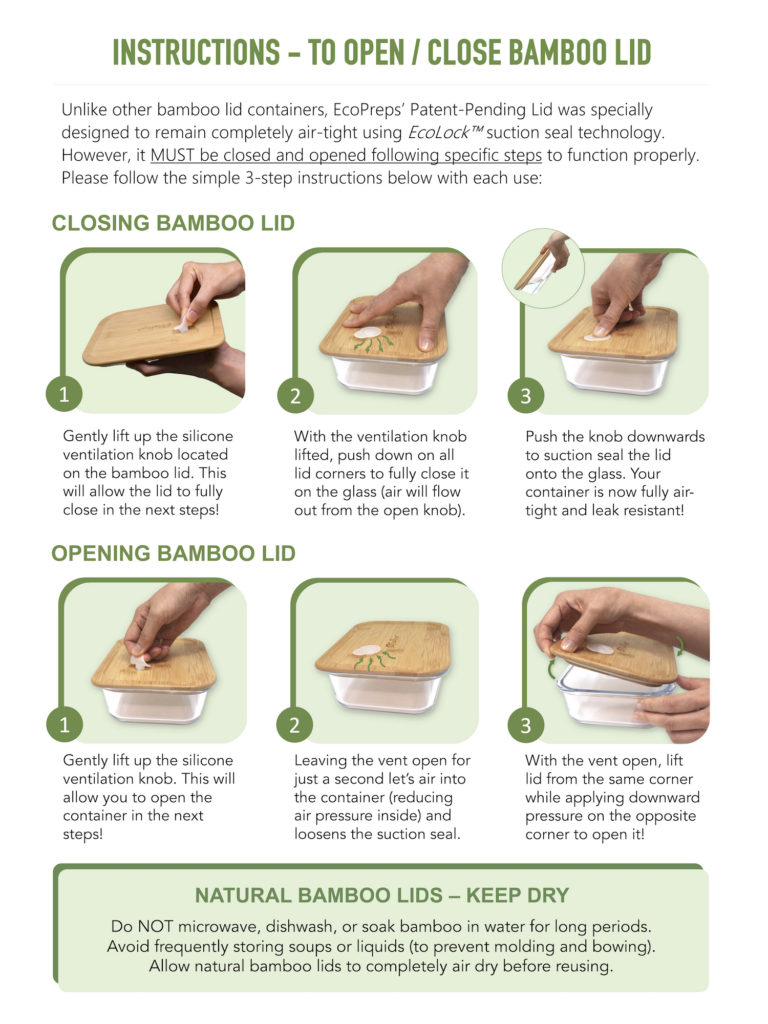 INSTRUCTIONS - TO OPEN / CLOSE BAMBOO LID

Unlike other bamboo lid containers, EcoPreps' Patent-Pending Lid was specially designed to remain completely air-tight using EcoLock™ suction seal technology. However, it MUST be closed and opened following specific steps to function properly. Please follow the simple 3-step instructions below with each use:

CLOSING BAMBOO LID

1

Gently lift up the silicone ventilation knob located on the bamboo lid. This will allow the lid to fully close in the next steps!

2

With the ventilation knob lifted, push down on all lid corners to fully close it on the glass (air will flow out from the open knob).

3

Push the knob downwards to suction seal the lid onto the glass. Your container is now fully air-tight and leak resistant!

OPENING BAMBOO LID

1

Gently lift up the silicone ventilation knob. This will allow you to open the container in the next steps!

2

Leaving the vent open for just a second let's air into the container (reducing air pressure inside) and loosens the suction seal.

3

With the vent open, lift lid from the same corner while applying downward pressure on the opposite corner to open it!

NATURAL BAMBOO LIDS – KEEP DRY

Do NOT microwave, dishwash, or soak bamboo in water for long periods. Avoid frequently storing soups or liquids (to prevent molding and bowing). Allow natural bamboo lids to completely air dry before reusing.